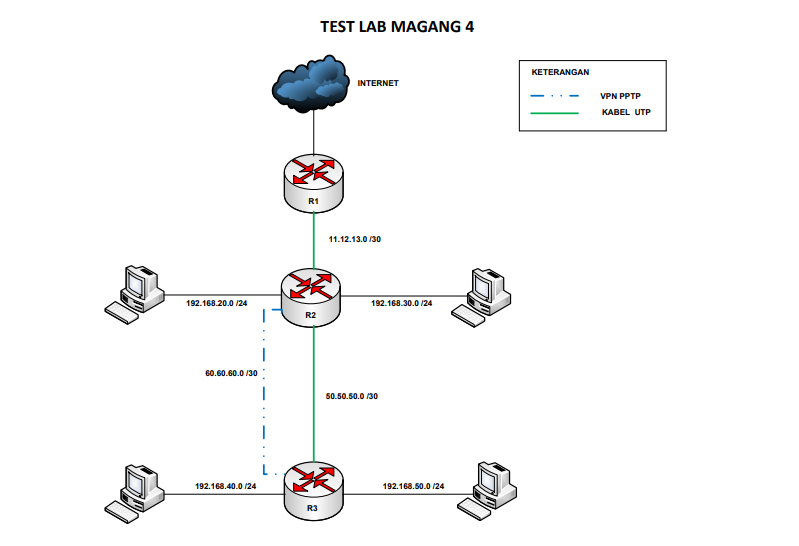 TEST LAB MAGANG 4

KETERANGAN

VPN PPTP

KABEL UTP

INTERNET

R1

11.12.13.0 /30

192.168.20.0 /24

R2

192.168.30.0 /24

60.60.60.0 /30

50.50.50.0 /30

192.168.40.0 /24

R3

192.168.50.0 /24